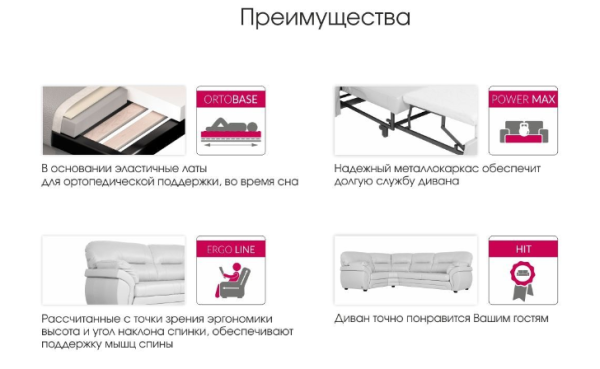 Преимущества

ORTOBASE

В основании эластичные латы для ортопедической поддержки, во время сна

POWER MAX

Надежный металлокаркас обеспечит долгую службу дивана

ERGO LINE

Рассчитанные с точки зрения эргономики высота и угол наклона спинки, обеспечивают поддержку мышц спины

HIT

Диван точно понравится Вашим гостям